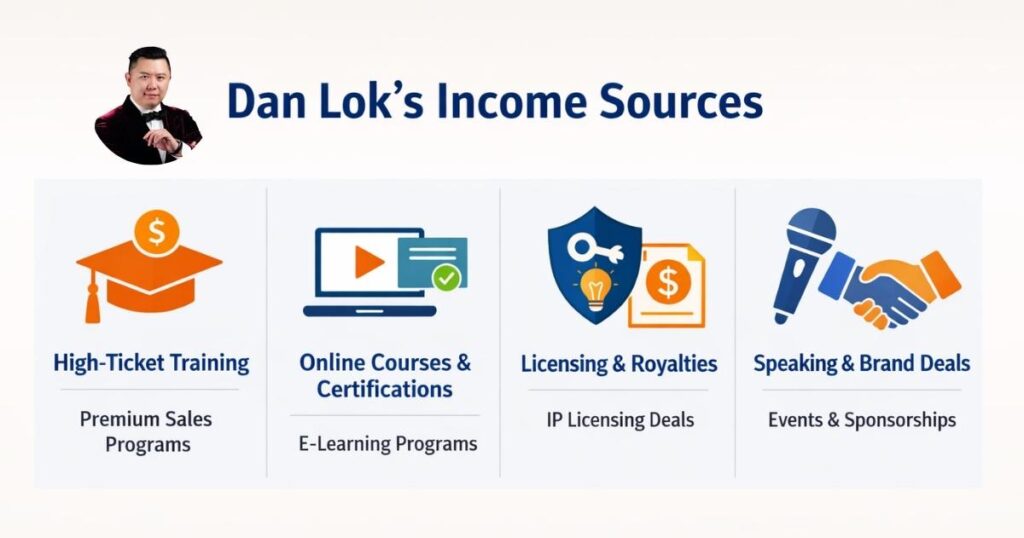 Dan Lok's Income Sources

High-Ticket Training

Premium Sales Programs

Online Courses & Certifications

E-Learning Programs

Licensing & Royalties

IP Licensing Deals

Speaking & Brand Deals

Events & Sponsorships